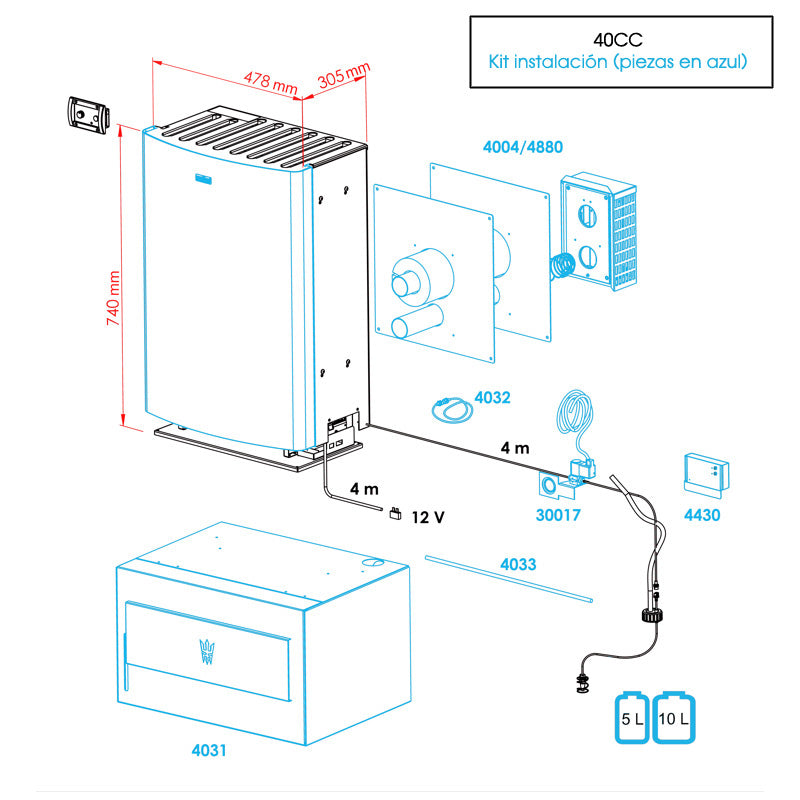 40CC
Kit instalación (piezas en azul)

478 mm
305 mm
740 mm

4004/4880

4032

4 m

4 m

12 V

30017

4430

4033

4031

5 L
10 L