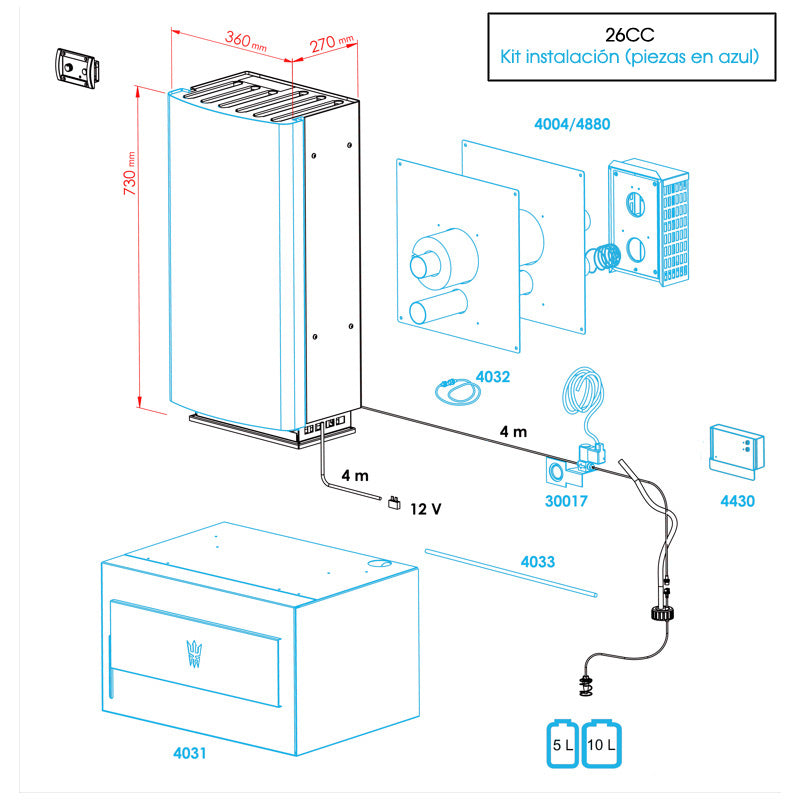 26CC
Kit instalación (piezas en azul)

360 mm
270 mm
730 mm

4004/4880

4032

4 m

4 m

12 V

30017

4430

4033

4031

5 L
10 L